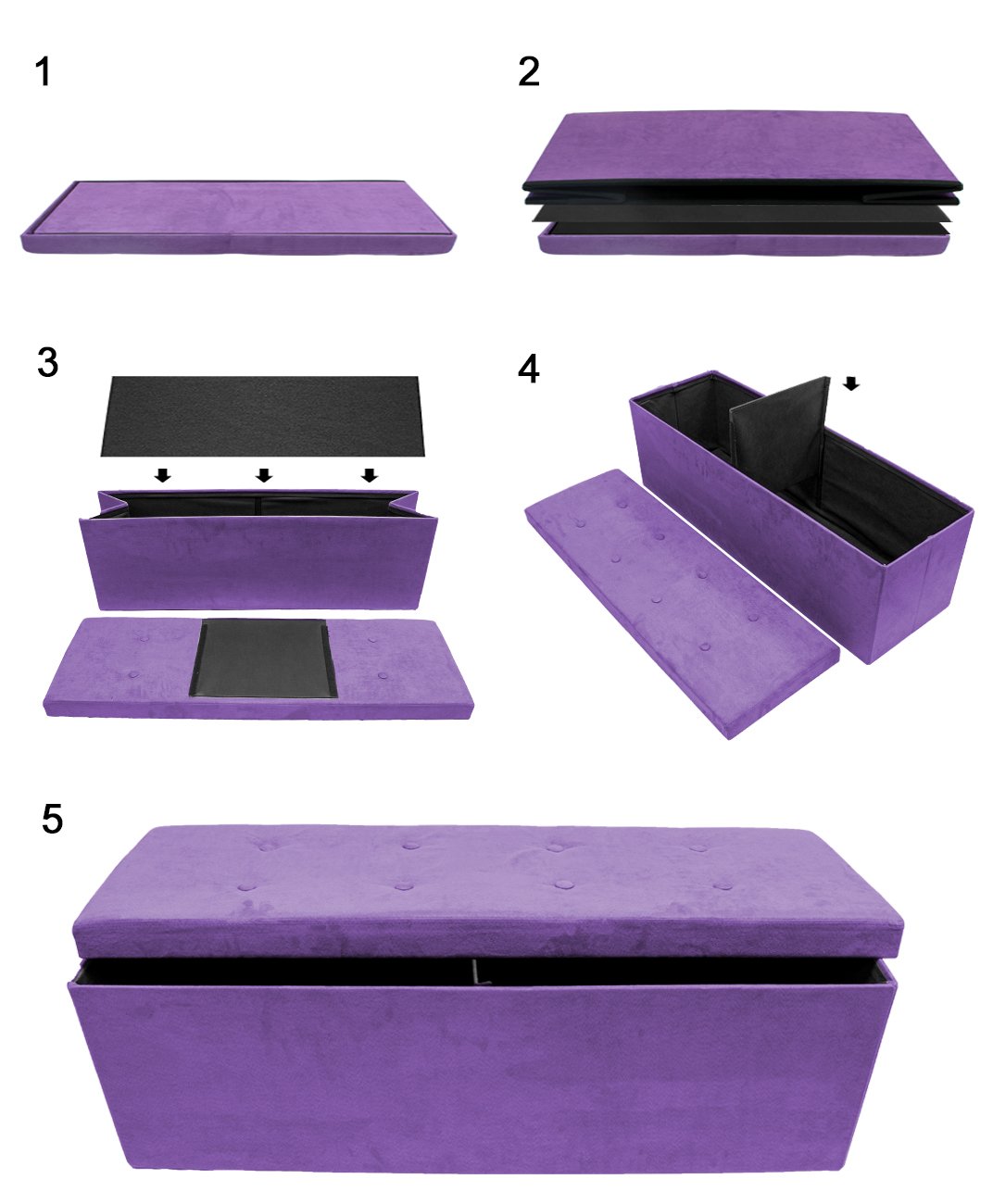 1

2

3

4

5